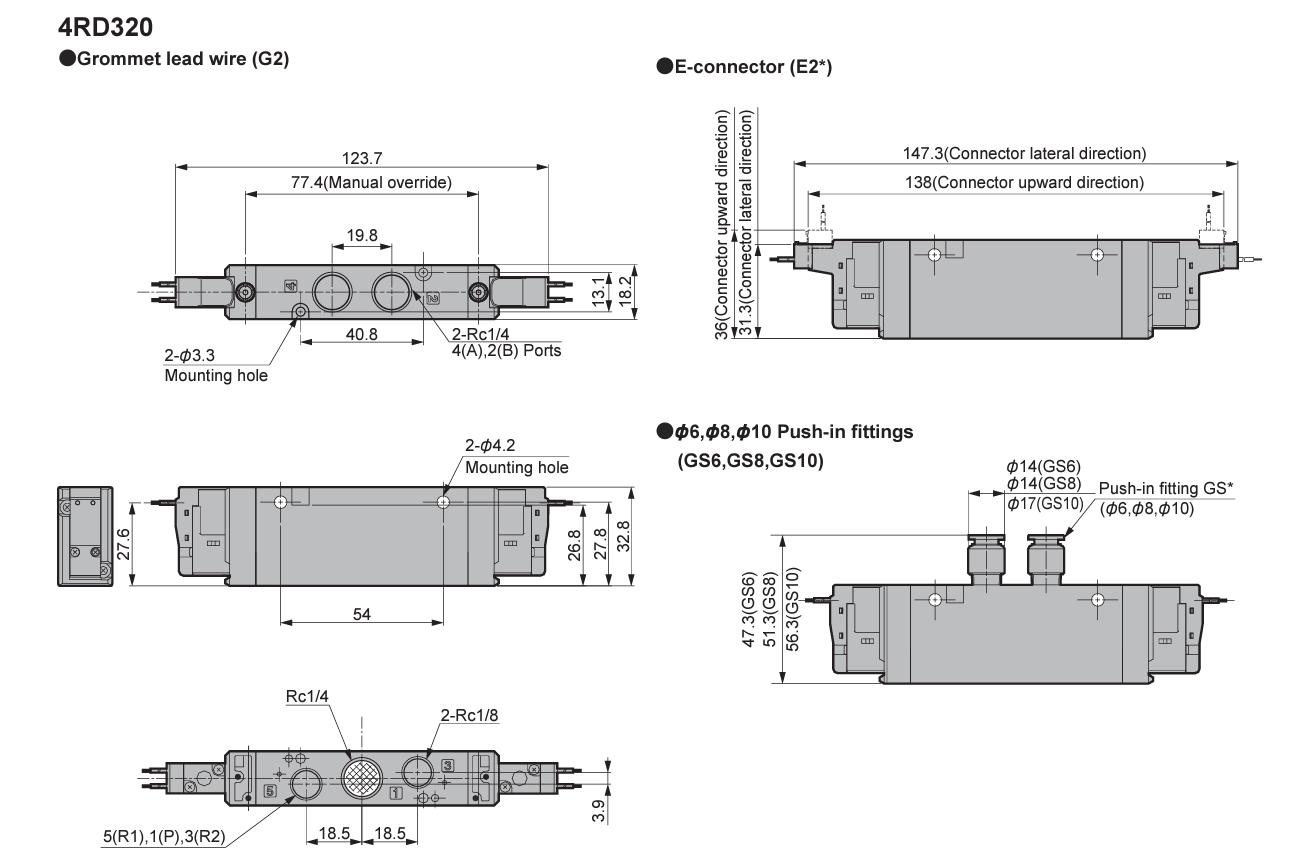 4RD320

●Grommet lead wire (G2)

123.7
77.4(Manual override)
19.8
13.1
18.2
40.8
2-Rc1/4
4(A),2(B) Ports
2-$\phi$3.3
Mounting hole

2-$\phi$4.2
Mounting hole
27.6
26.8
27.8
32.8
54

Rc1/4
2-Rc1/8
5
1
3
3.9
5(R1),1(P),3(R2)
18.5
18.5

●E-connector (E2*)

36(Connector upward direction)
31.3(Connector lateral direction)
147.3(Connector lateral direction)
138(Connector upward direction)

●$\phi$6,$\phi$8,$\phi$10 Push-in fittings
(GS6,GS8,GS10)

$\phi$14(GS6)
$\phi$14(GS8)
$\phi$17(GS10)
Push-in fitting GS*
($\phi$6,$\phi$8,$\phi$10)
47.3(GS6)
51.3(GS8)
56.3(GS10)